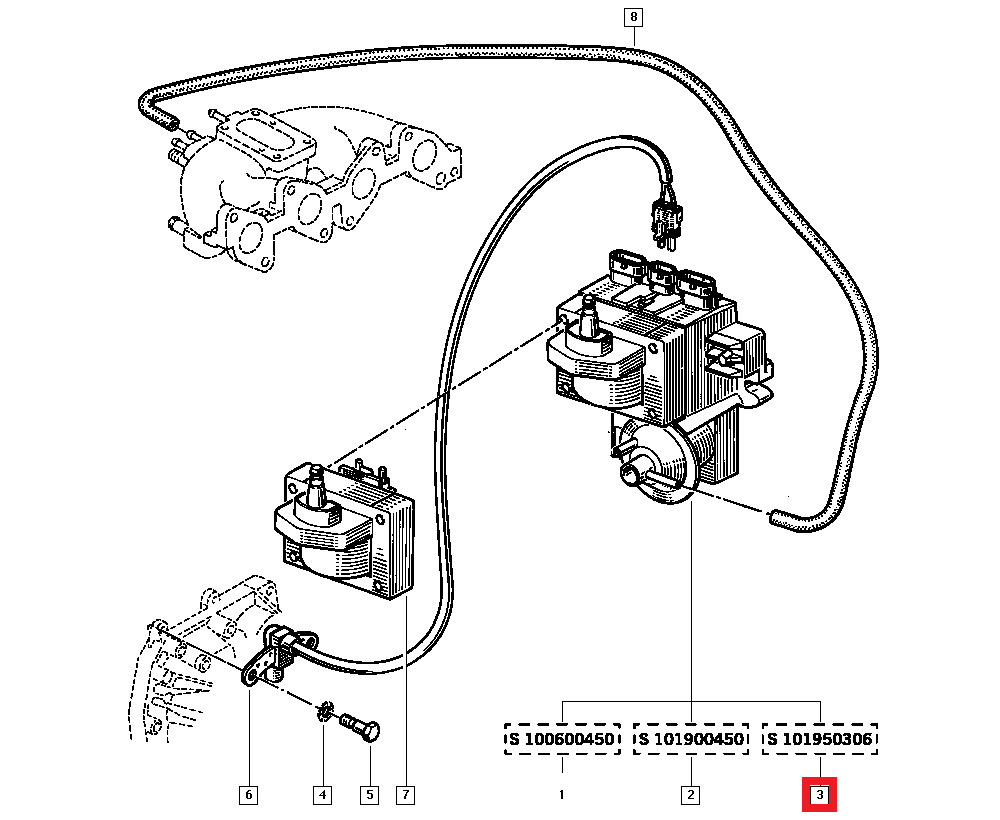 8

S 100600450
S 101900450
S 101950306

6
4
5
7
1
2
3